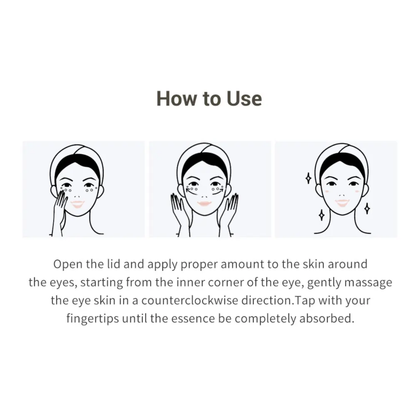 How to Use

Open the lid and apply proper amount to the skin around the eyes, starting from the inner corner of the eye, gently massage the eye skin in a counterclockwise direction.Tap with your fingertips until the essence be completely absorbed.