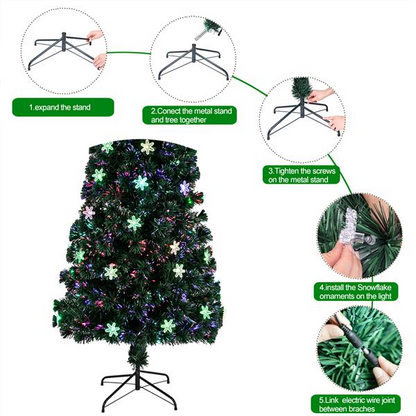 1.expand the stand

2.Conect the metal stand and tree together

3.Tighten the screws on the metal stand

4.install the Snowflake ornaments on the light

5.Link electric wire joint between braches